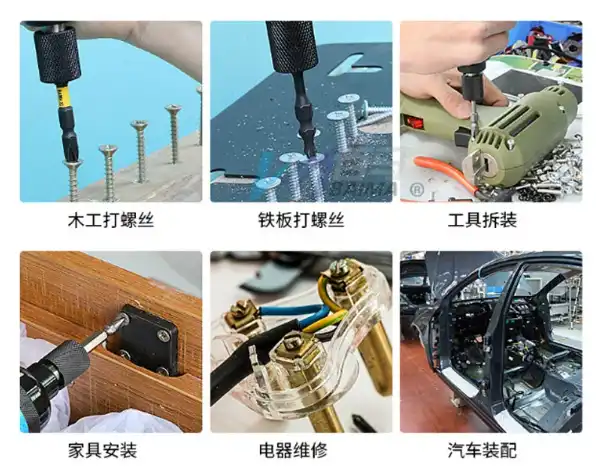 木工打螺丝

铁板打螺丝

工具拆装

家具安装

电器维修

汽车装配