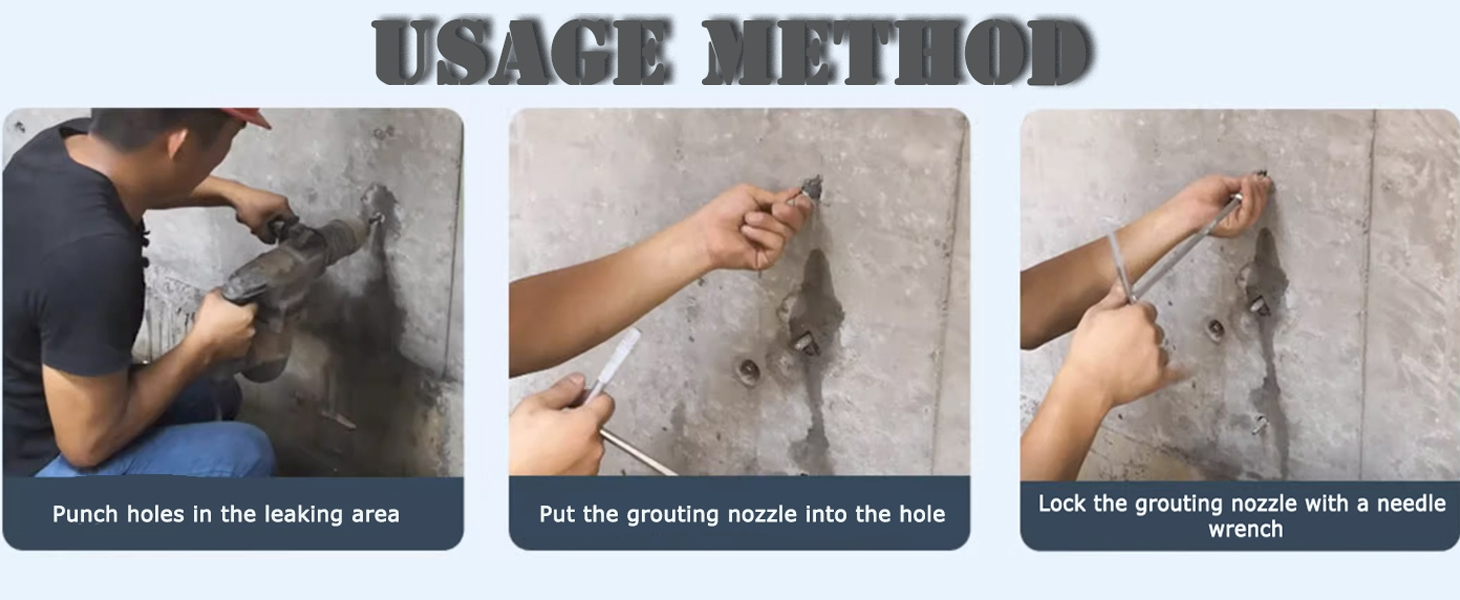 USAGE METHOD

Punch holes in the leaking area

Put the grouting nozzle into the hole

Lock the grouting nozzle with a needle wrench