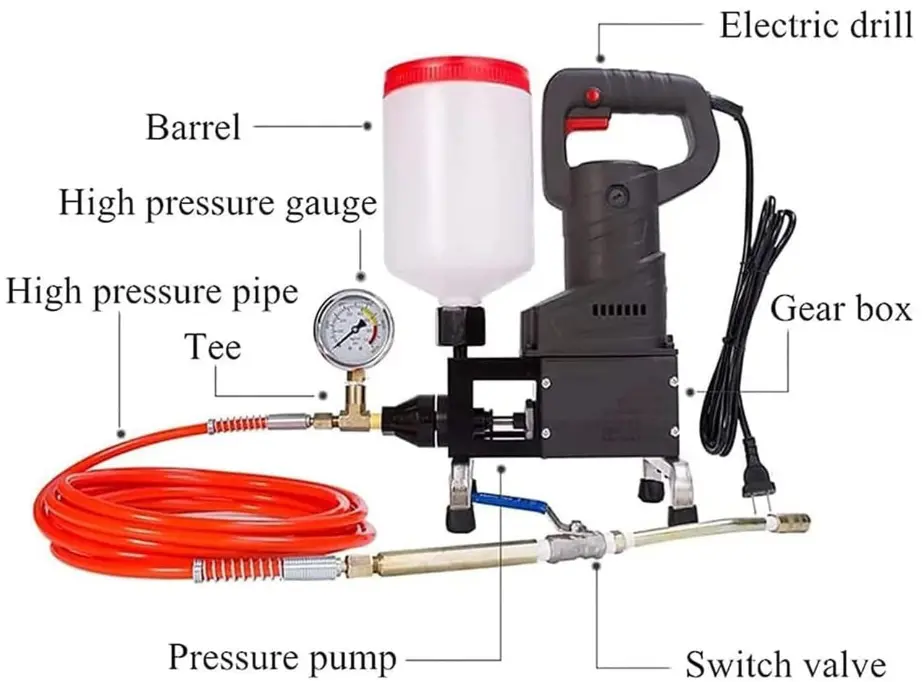 Electric drill
Barrel
High pressure gauge
High pressure pipe
Tee
Gear box
Pressure pump
Switch valve