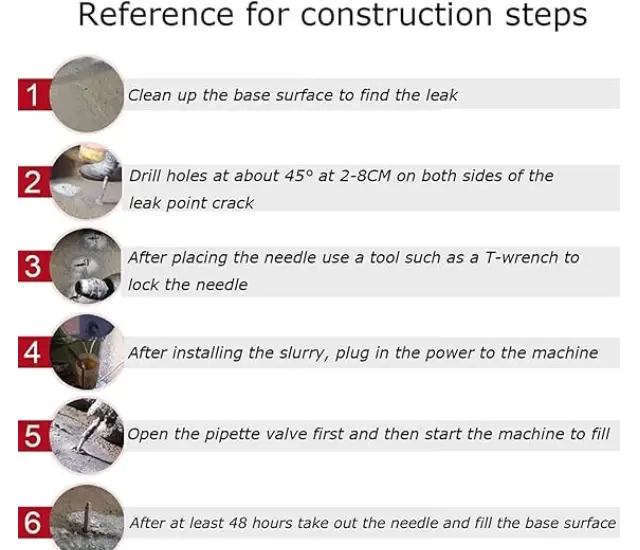 Reference for construction steps

1 Clean up the base surface to find the leak

2 Drill holes at about 45° at 2-8CM on both sides of the leak point crack

3 After placing the needle use a tool such as a T-wrench to lock the needle

4 After installing the slurry, plug in the power to the machine

5 Open the pipette valve first and then start the machine to fill

6 After at least 48 hours take out the needle and fill the base surface