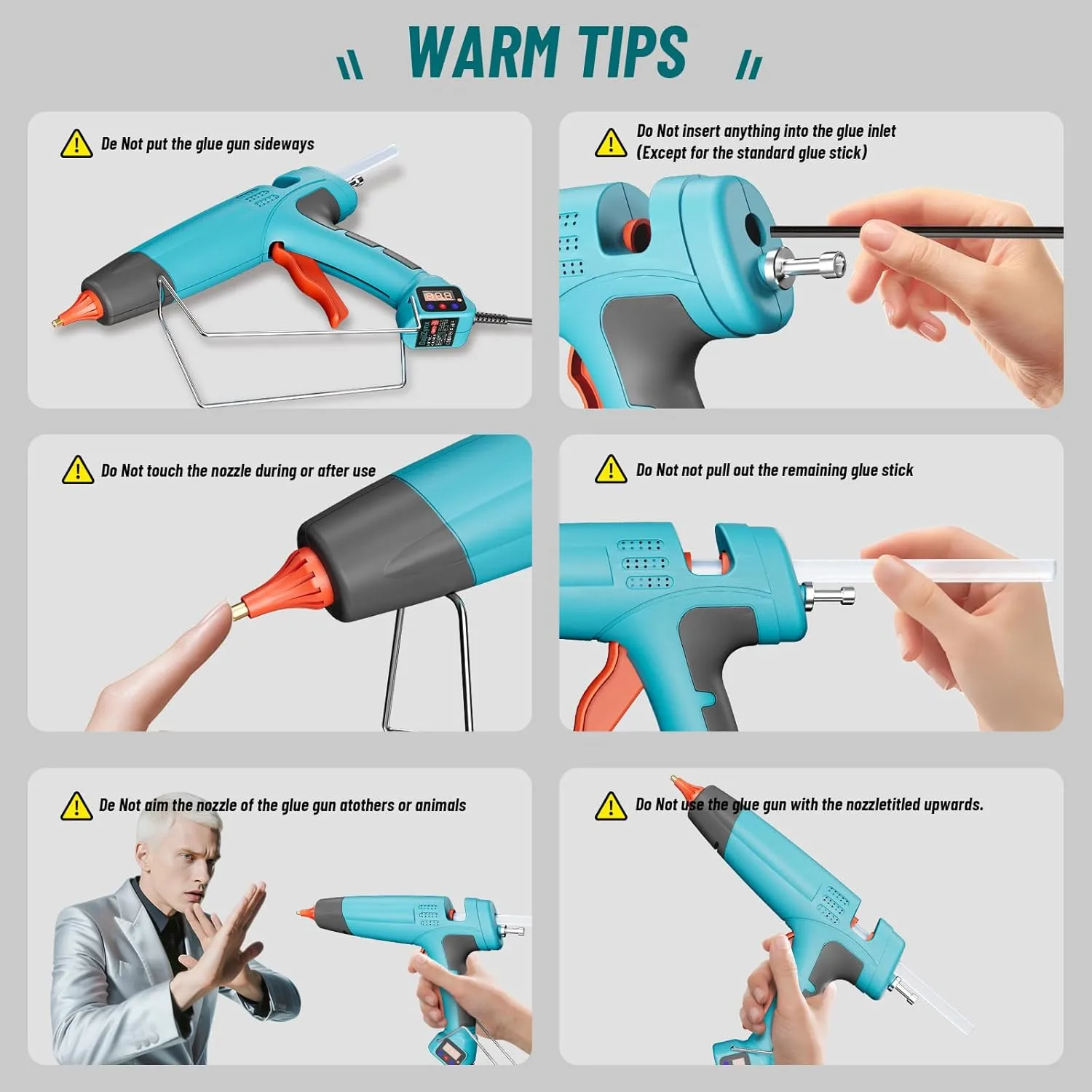 WARM TIPS

De Not put the glue gun sideways

Do Not insert anything into the glue inlet (Except for the standard glue stick)

Do Not touch the nozzle during or after use

Do Not not pull out the remaining glue stick

De Not aim the nozzle of the glue gun atothers or animals

Do Not use the glue gun with the nozzletitled upwards.