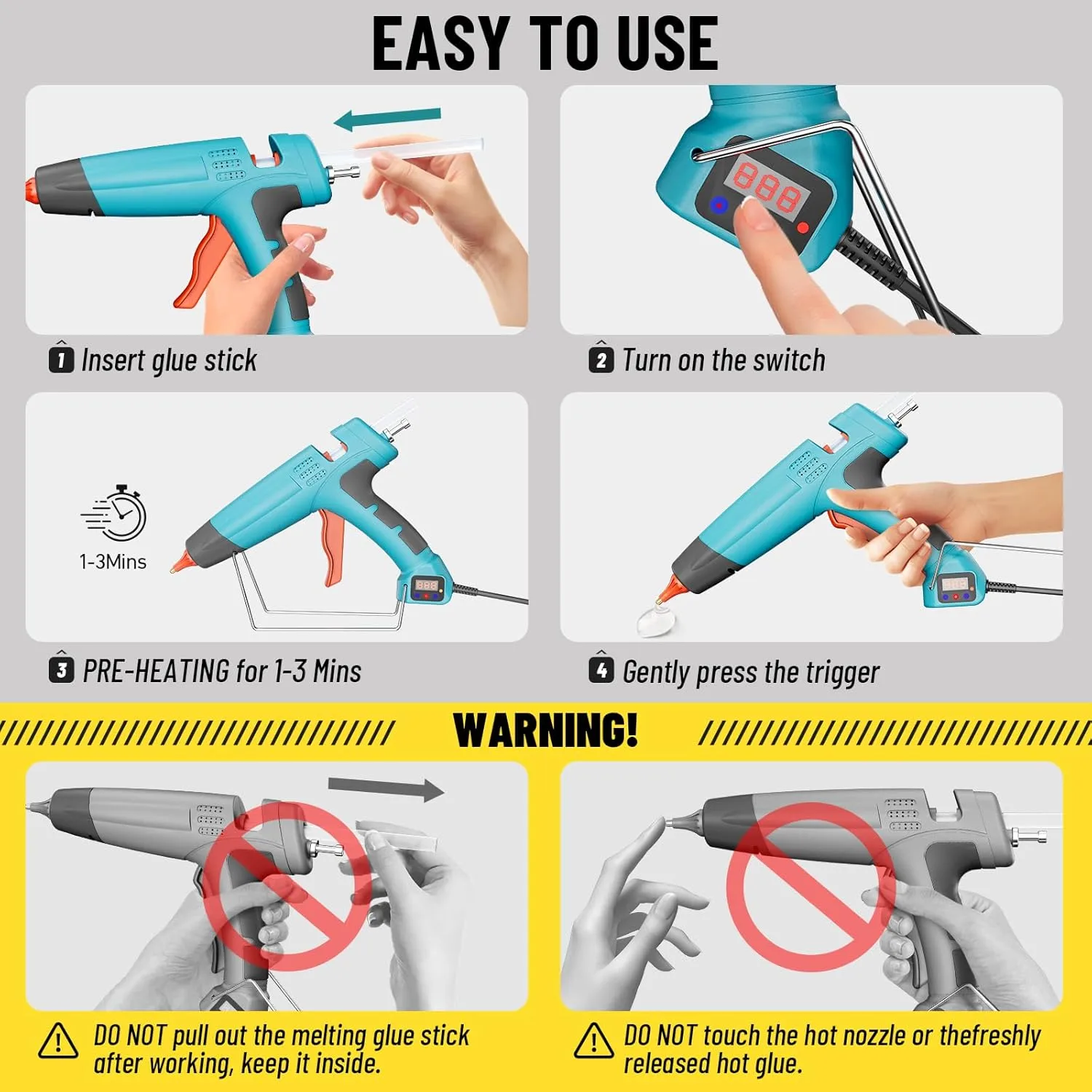 EASY TO USE

1 Insert glue stick

888

2 Turn on the switch

1-3Mins

3 PRE-HEATING for 1-3 Mins

4 Gently press the trigger

WARNING!

DO NOT pull out the melting glue stick after working, keep it inside.

DO NOT touch the hot nozzle or thefreshly released hot glue.