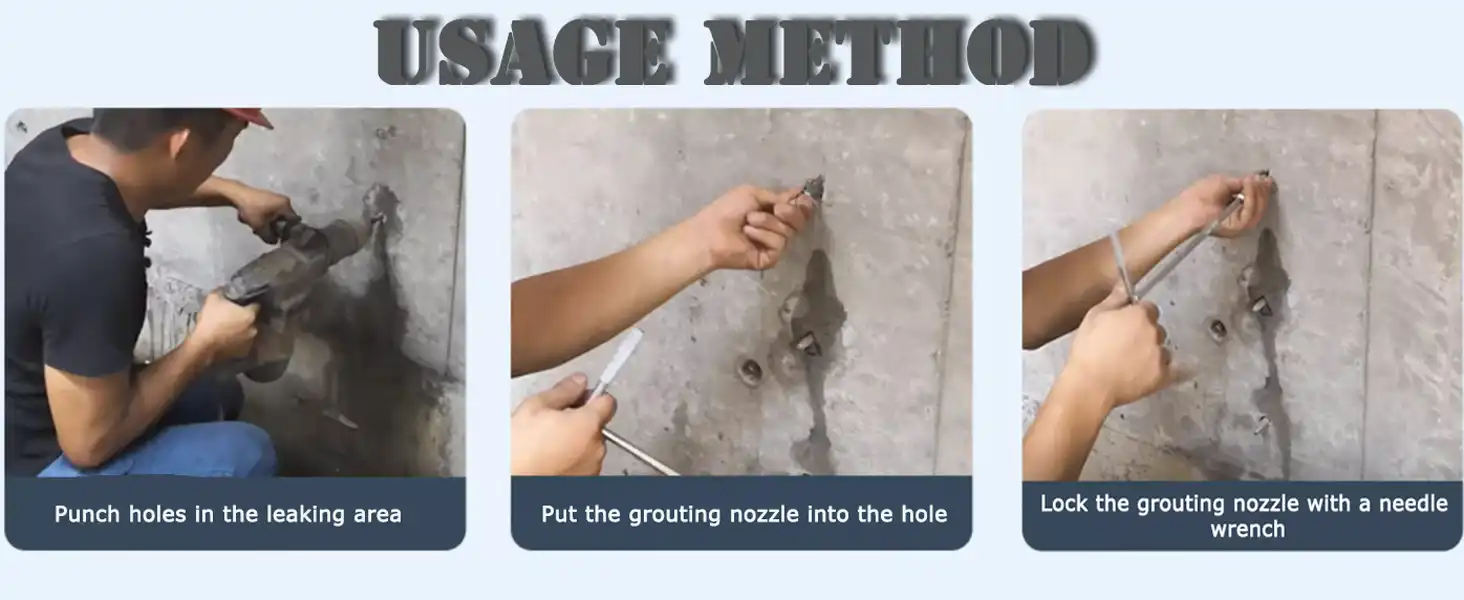 USAGE METHOD

Punch holes in the leaking area

Put the grouting nozzle into the hole

Lock the grouting nozzle with a needle wrench