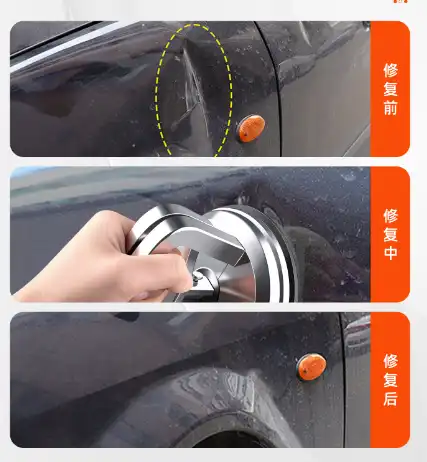 修复前

修复中

修复后