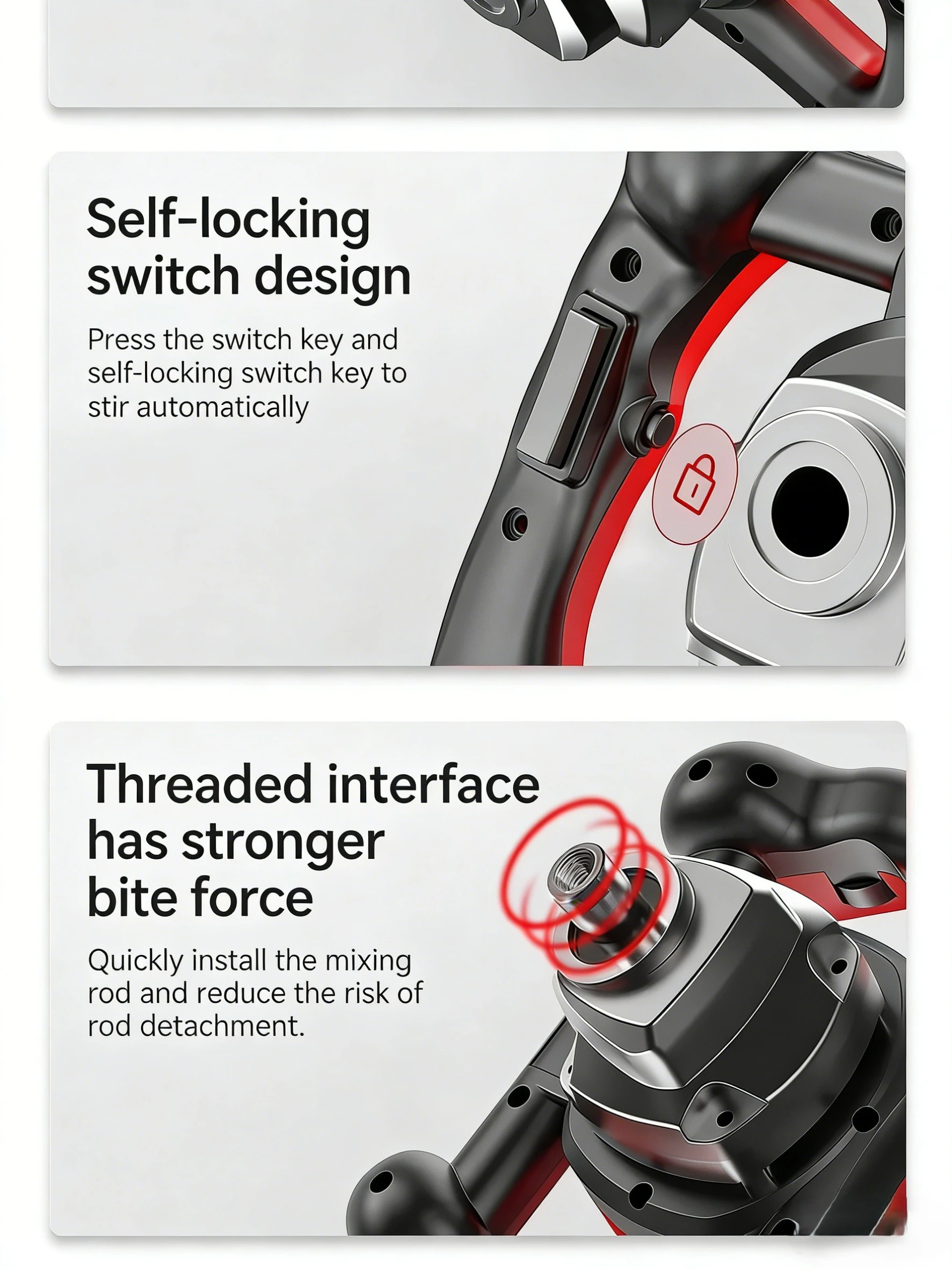 Self-locking switch design

Press the switch key and self-locking switch key to stir automatically

Threaded interface has stronger bite force

Quickly install the mixing rod and reduce the risk of rod detachment.